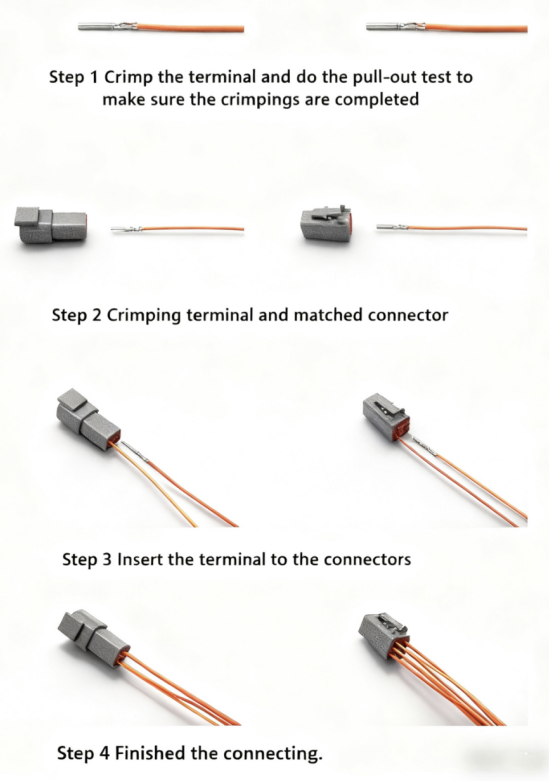 Step 1 Crimp the terminal and do the pull-out test to make sure the crimpings are completed

Step 2 Crimping terminal and matched connector

Step 3 Insert the terminal to the connectors

Step 4 Finished the connecting.