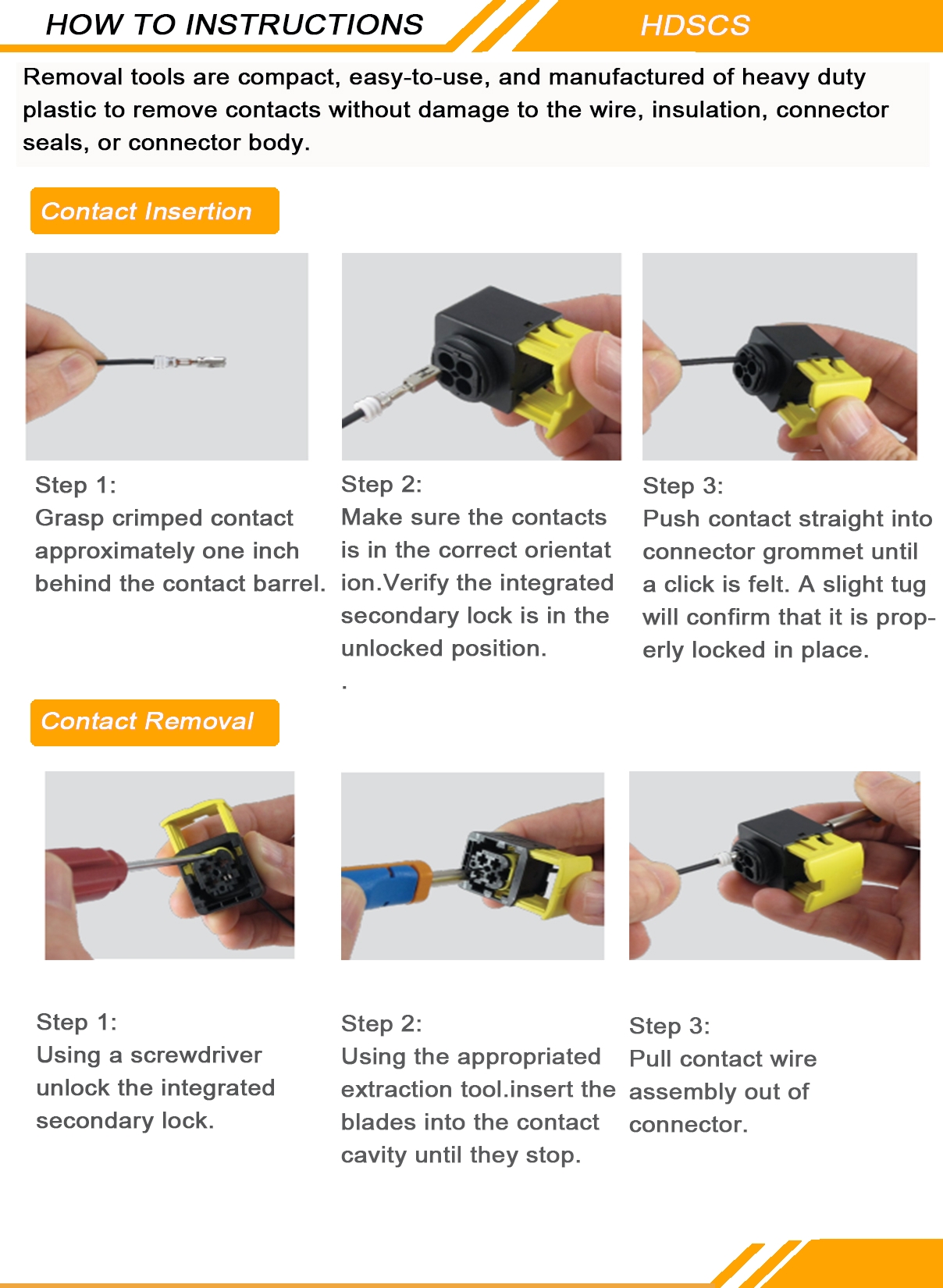 HOW TO INSTRUCTIONS

HDSCS

Removal tools are compact, easy-to-use, and manufactured of heavy duty plastic to remove contacts without damage to the wire, insulation, connector seals, or connector body.

Contact Insertion

Step 1:
Grasp crimped contact approximately one inch behind the contact barrel.

Step 2:
Make sure the contacts is in the correct orientat ion.Verify the integrated secondary lock is in the unlocked position.
.

Step 3:
Push contact straight into connector grommet until a click is felt. A slight tug will confirm that it is properly locked in place.

Contact Removal

Step 1:
Using a screwdriver unlock the integrated secondary lock.

Step 2:
Using the appropriated extraction tool.insert the blades into the contact cavity until they stop.

Step 3:
Pull contact wire assembly out of connector.